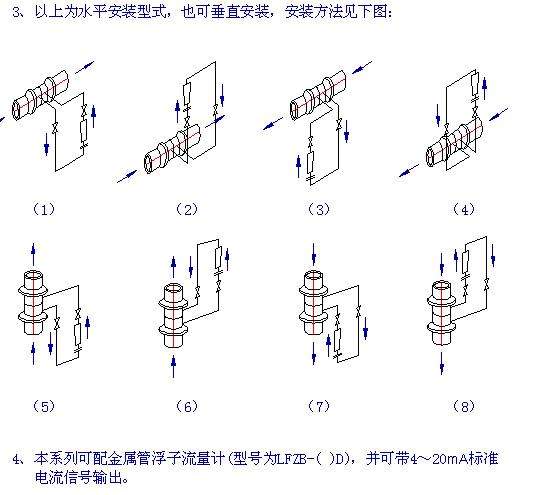 3、以上为水平安装型式，也可垂直安装，安装方法见下图：

（1）

（2）

（3）

（4）

（5）

（6）

（7）

（8）

4、本系列可配金属管浮子流量计(型号为LFZB-( )D)，并可带4～20mA标准电流信号输出。